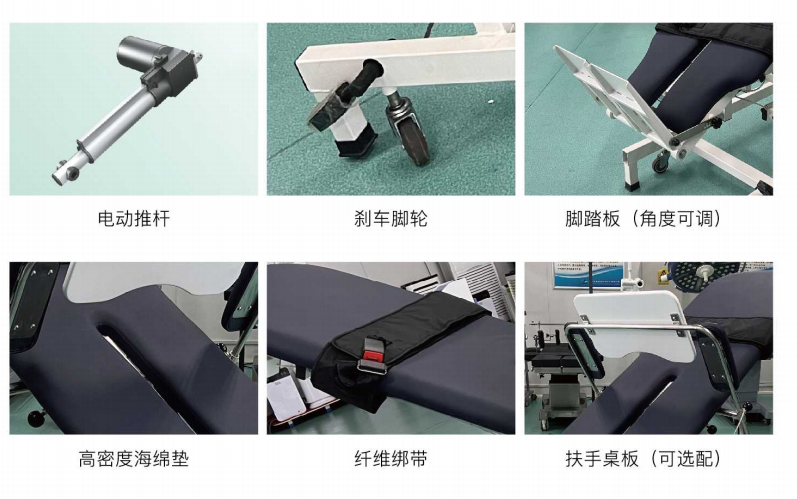 电动推杆

刹车脚轮

脚踏板（角度可调）

高密度海绵垫

纤维绑带

扶手桌板（可选配）